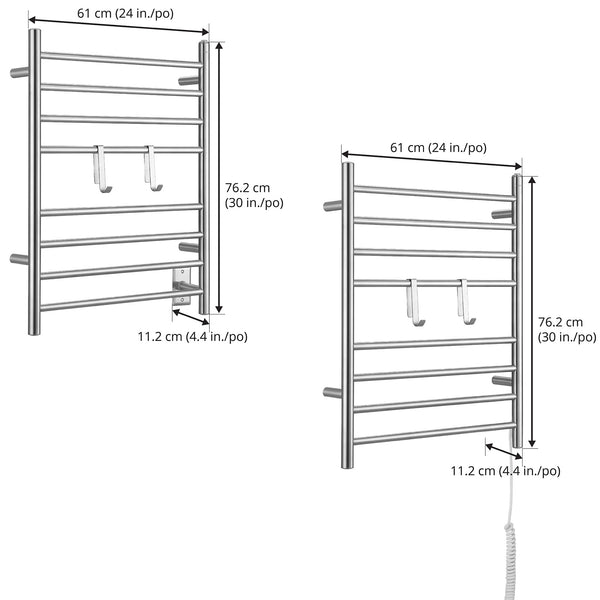 61 cm (24 in./po)

76.2 cm
(30 in./po)

11.2 cm (4.4 in./po)

61 cm (24 in./po)

76.2 cm
(30 in./po)

11.2 cm (4.4 in./po)